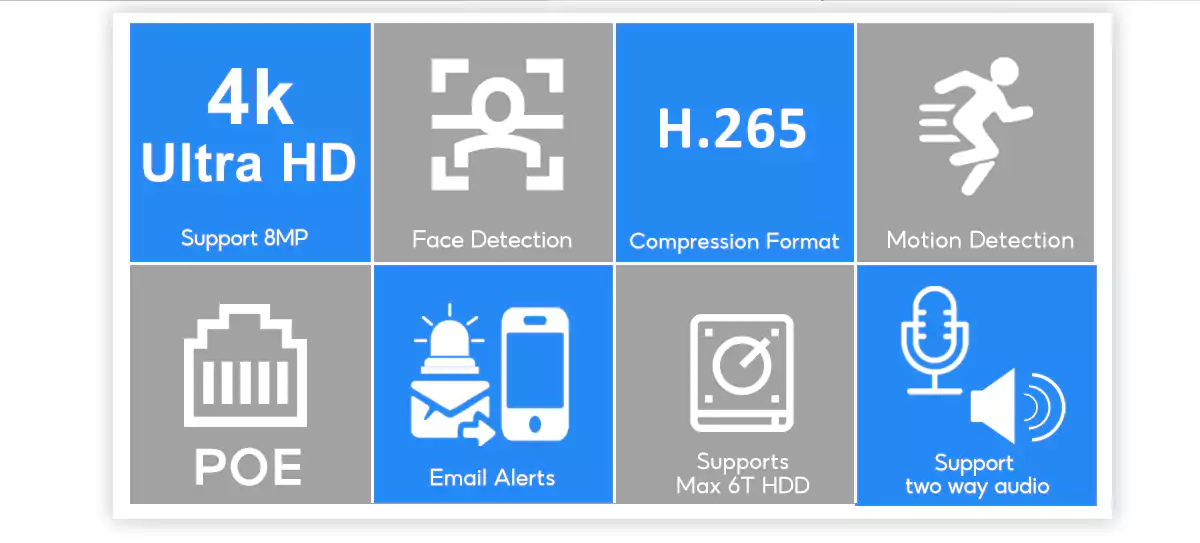 4k
Ultra HD
Support 8MP

Face Detection

H.265
Compression Format

Motion Detection

POE

Email Alerts

Supports
Max 6T HDD

Support
two way audio