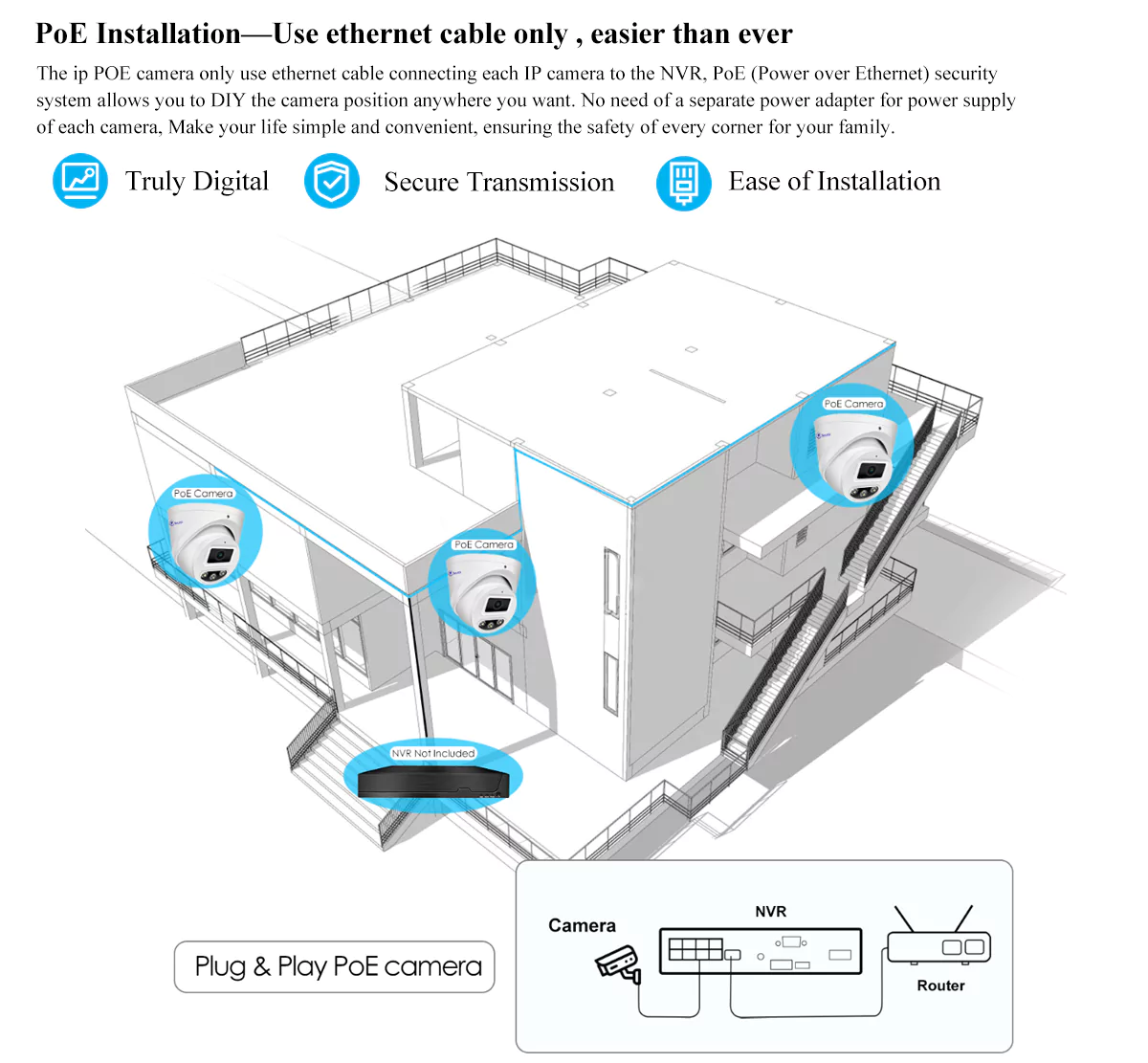 PoE Installation—Use ethernet cable only , easier than ever

The ip POE camera only use ethernet cable connecting each IP camera to the NVR, PoE (Power over Ethernet) security system allows you to DIY the camera position anywhere you want. No need of a separate power adapter for power supply of each camera, Make your life simple and convenient, ensuring the safety of every corner for your family.

Truly Digital

Secure Transmission

Ease of Installation

PoE Camera

PoE Camera

PoE Camera

NVR Not Included

Plug & Play PoE camera

Camera

NVR

Router